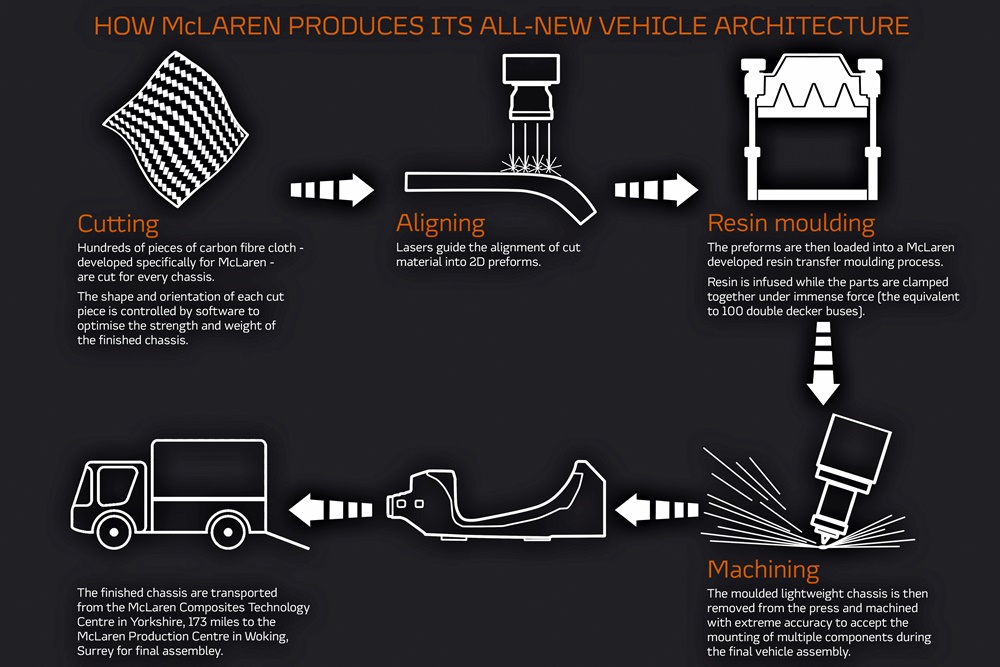 HOW McLAREN PRODUCES ITS ALL-NEW VEHICLE ARCHITECTURE

Cutting

Hundreds of pieces of carbon fibre cloth - developed specifically for McLaren - are cut for every chassis.

The shape and orientation of each cut piece is controlled by software to optimise the strength and weight of the finished chassis.

Aligning

Lasers guide the alignment of cut material into 2D preforms.

Resin moulding

The preforms are then loaded into a McLaren developed resin transfer moulding process.

Resin is infused while the parts are clamped together under immense force (the equivalent to 100 double decker buses).

Machining

The moulded lightweight chassis is then removed from the press and machined with extreme accuracy to accept the mounting of multiple components during the final vehicle assembly.

The finished chassis are transported from the McLaren Composites Technology Centre in Yorkshire, 173 miles to the McLaren Production Centre in Woking, Surrey for final assembly.