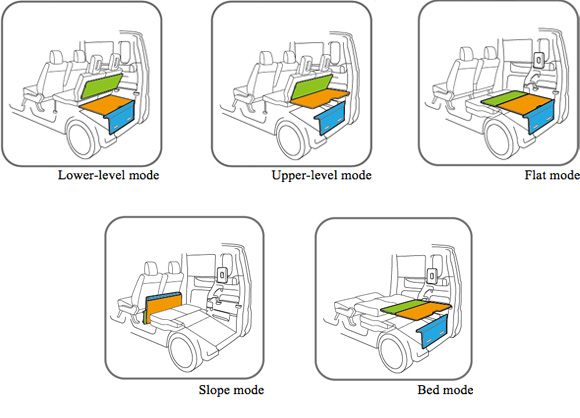 Lower-level mode

Upper-level mode

Flat mode

Slope mode

Bed mode