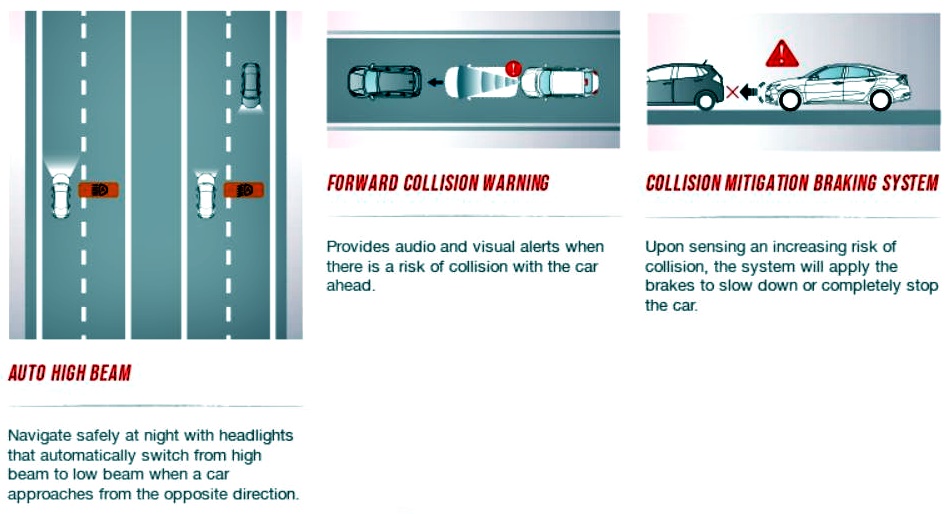 AUTO HIGH BEAM

Navigate safely at night with headlights that automatically switch from high beam to low beam when a car approaches from the opposite direction.

FORWARD COLLISION WARNING

Provides audio and visual alerts when there is a risk of collision with the car ahead.

COLLISION MITIGATION BRAKING SYSTEM

Upon sensing an increasing risk of collision, the system will apply the brakes to slow down or completely stop the car.