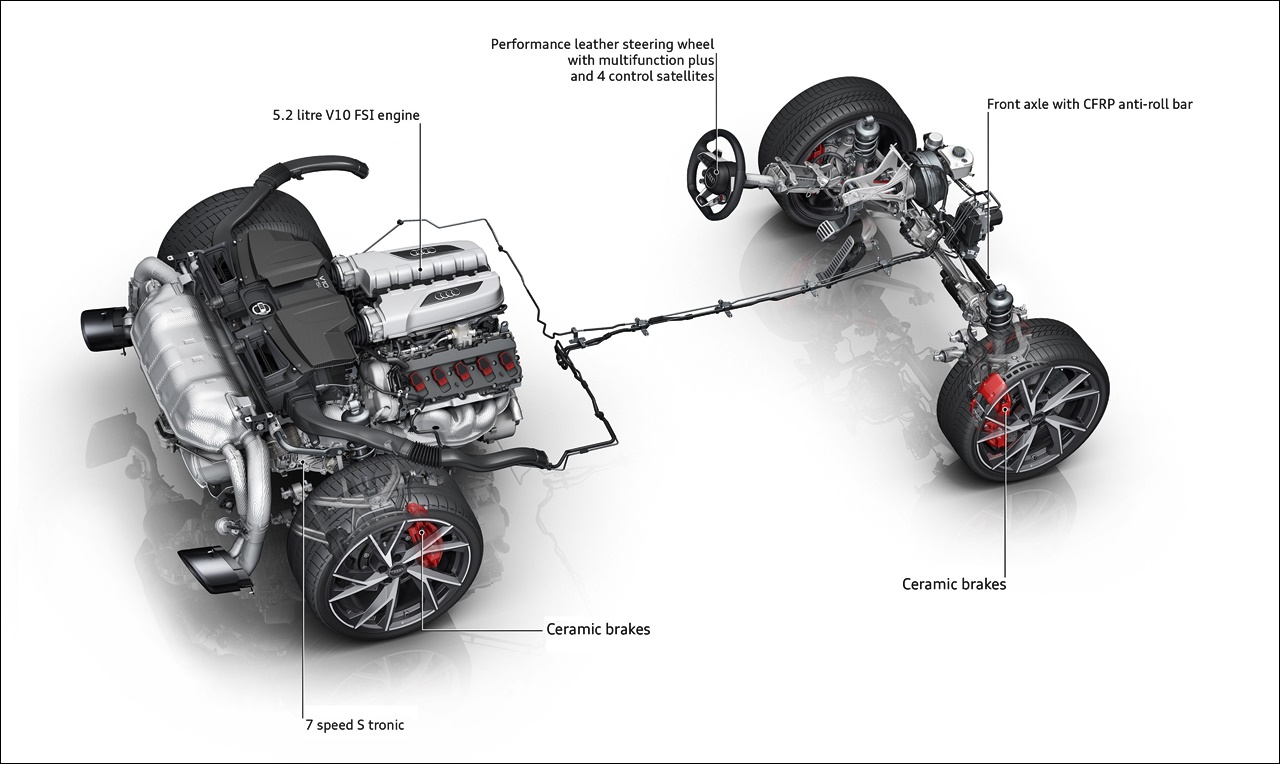 Performance leather steering wheel
with multifunction plus
and 4 control satellites

5.2 litre V10 FSI engine

Front axle with CFRP anti-roll bar

Ceramic brakes

Ceramic brakes

7 speed S tronic