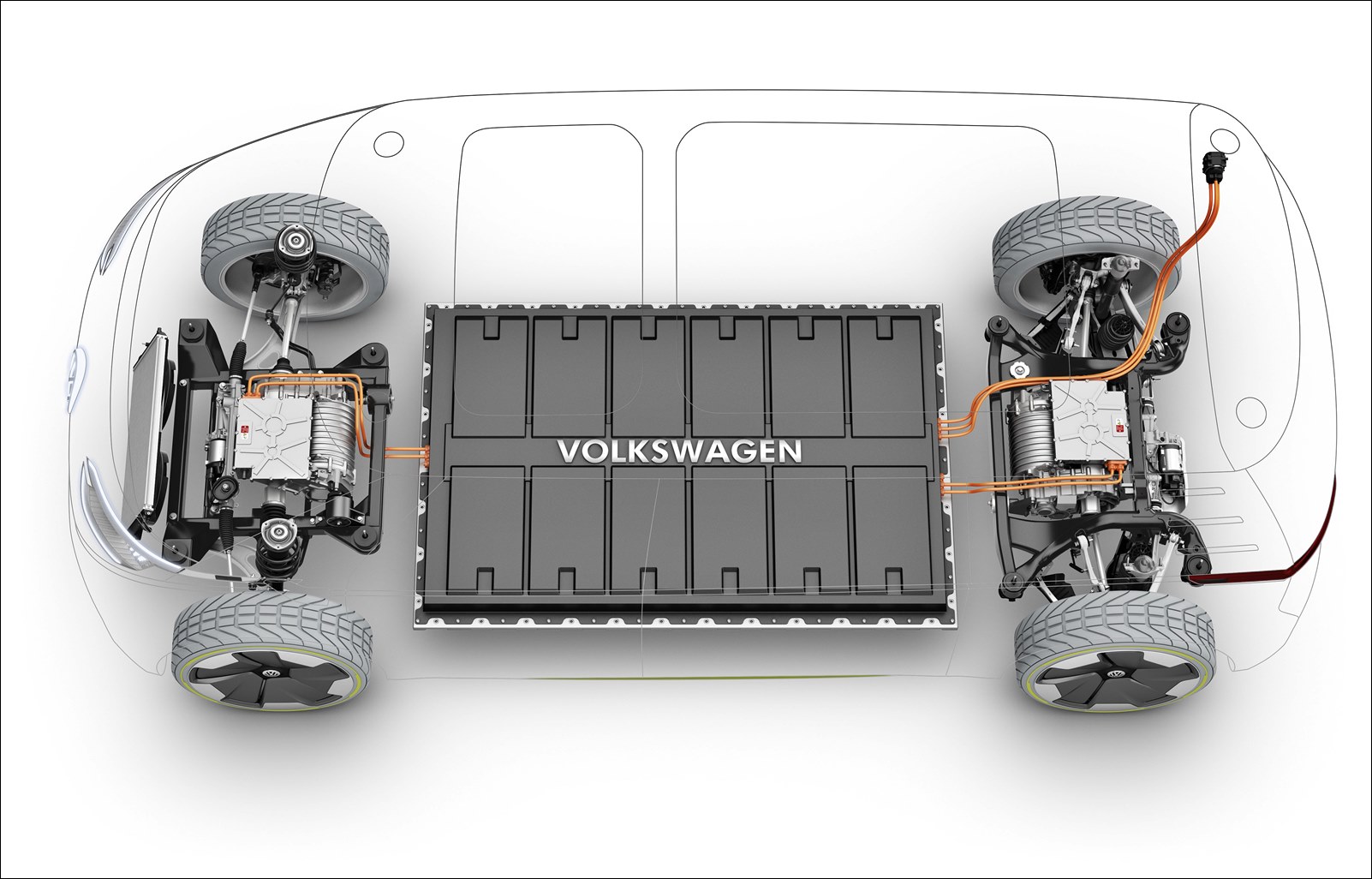 VOLKSWAGEN